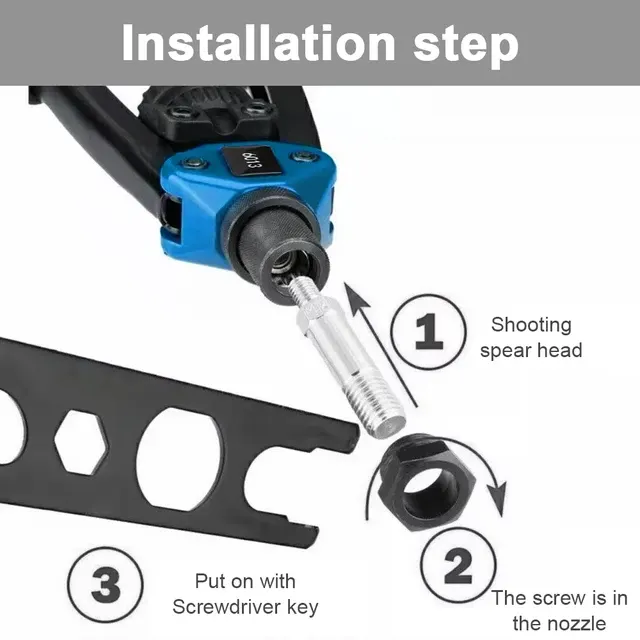 Installation step

6013

1

Shooting spear head

2

The screw is in the nozzle

3

Put on with Screwdriver key