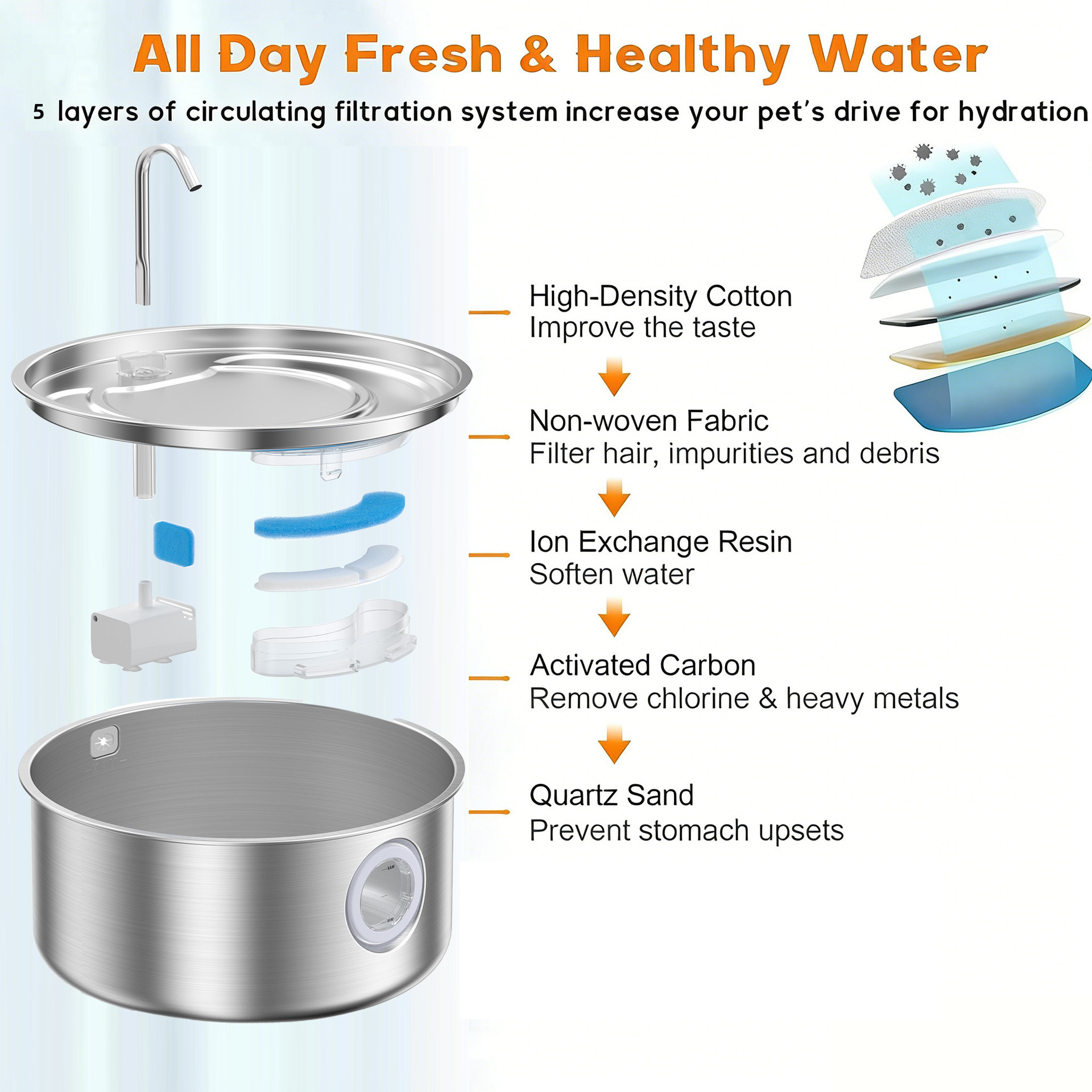 All Day Fresh & Healthy Water

5 layers of circulating filtration system increase your pet's drive for hydration

High-Density Cotton
Improve the taste

Non-woven Fabric
Filter hair, impurities and debris

Ion Exchange Resin
Soften water

Activated Carbon
Remove chlorine & heavy metals

Quartz Sand
Prevent stomach upsets