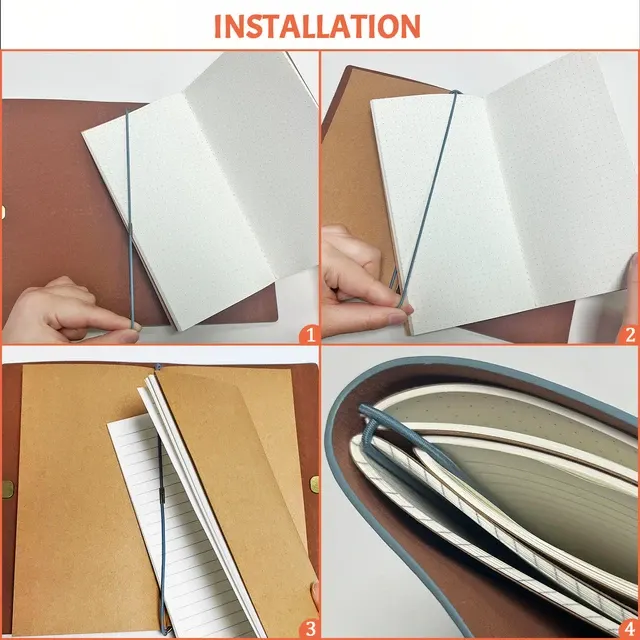 INSTALLATION

1

2

3

4