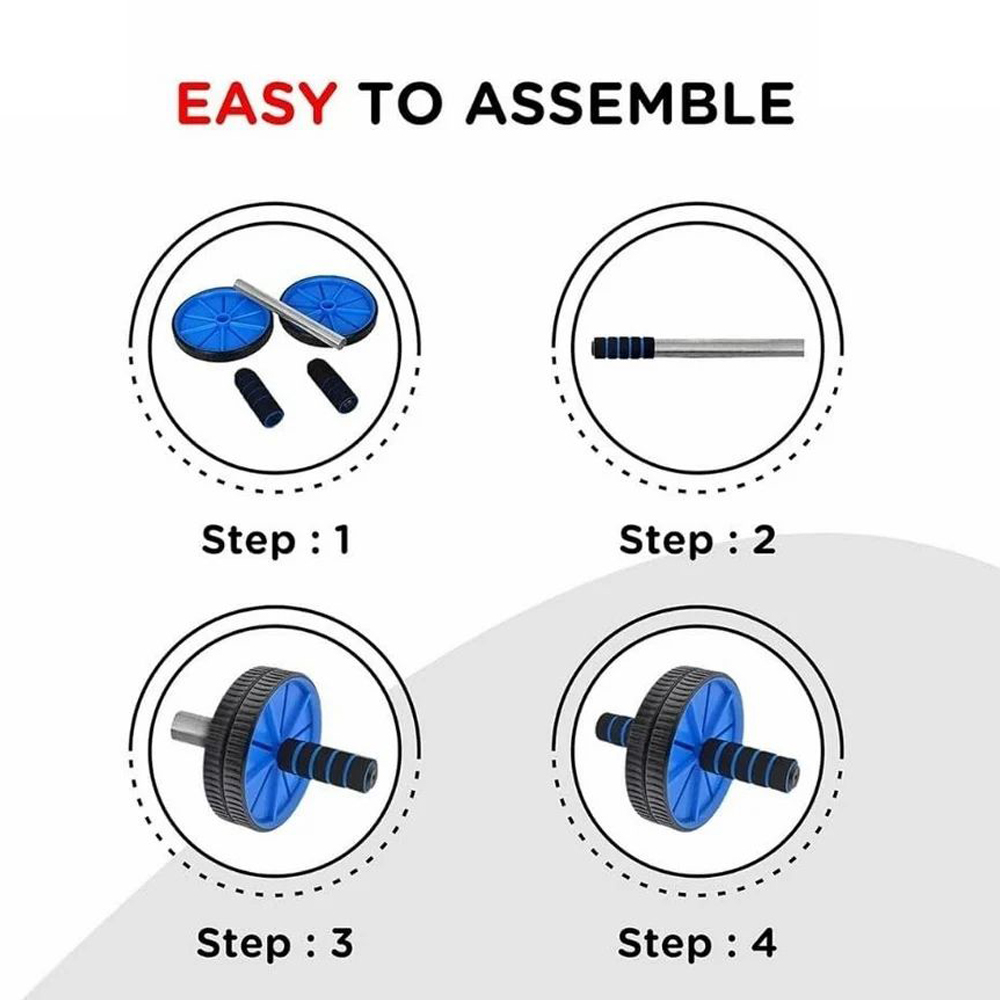 EASY TO ASSEMBLE

Step : 1

Step : 2

Step : 3

Step : 4